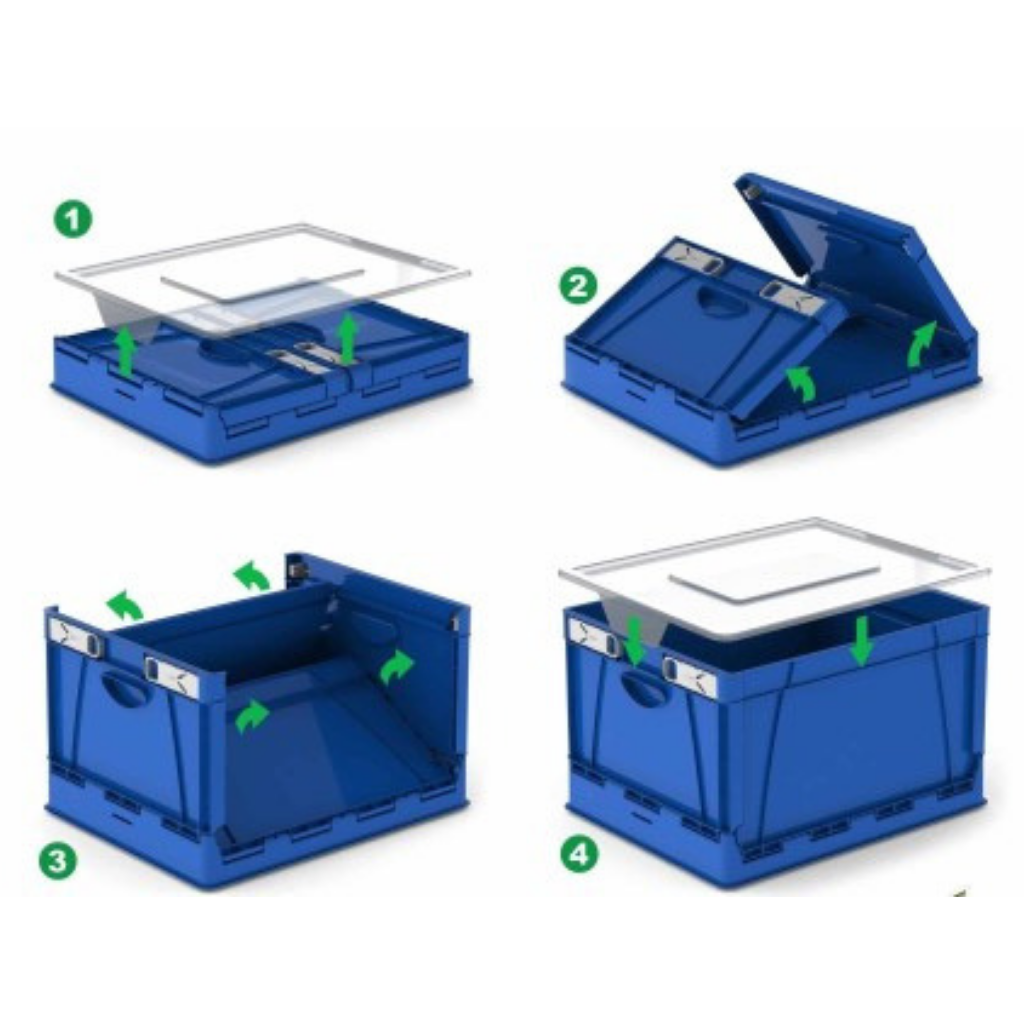 1
2
3
4